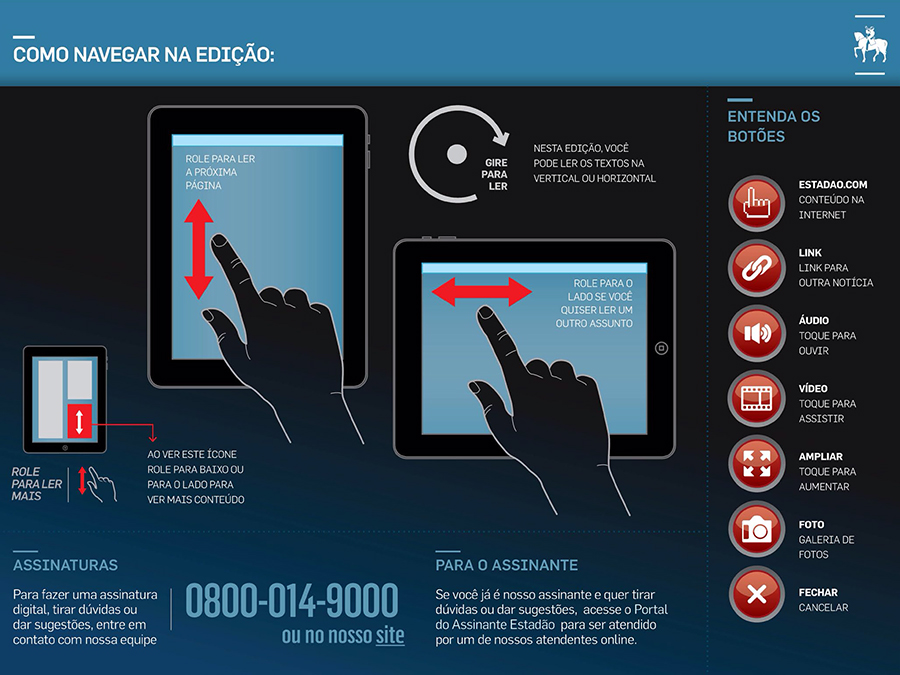 COMO NAVEGAR NA EDIÇÃO:

ROLE PARA LER A PRÓXIMA PÁGINA

GIRE PARA LER

NESTA EDIÇÃO, VOCÊ PODE LER OS TEXTOS NA VERTICAL OU HORIZONTAL

ROLE PARA O LADO SE VOCÊ QUISER LER UM OUTRO ASSUNTO

ROLE PARA LER MAIS

AO VER ESTE ÍCONE ROLE PARA BAIXO OU PARA O LADO PARA VER MAIS CONTEÚDO

ENTENDA OS BOTÕES

ESTADAO.COM
CONTEÚDO NA INTERNET

LINK
LINK PARA OUTRA NOTÍCIA

ÁUDIO
TOQUE PARA OUVIR

VÍDEO
TOQUE PARA ASSISTIR

AMPLIAR
TOQUE PARA AUMENTAR

FOTO
GALERIA DE FOTOS

FECHAR
CANCELAR

ASSINATURAS

Para fazer uma assinatura digital, tirar dúvidas ou dar sugestões, entre em contato com nossa equipe

0800-014-9000
ou no nosso site

PARA O ASSINANTE

Se você já é nosso assinante e quer tirar dúvidas ou dar sugestões, acesse o Portal do Assinante Estadão para ser atendido por um de nossos atendentes online.